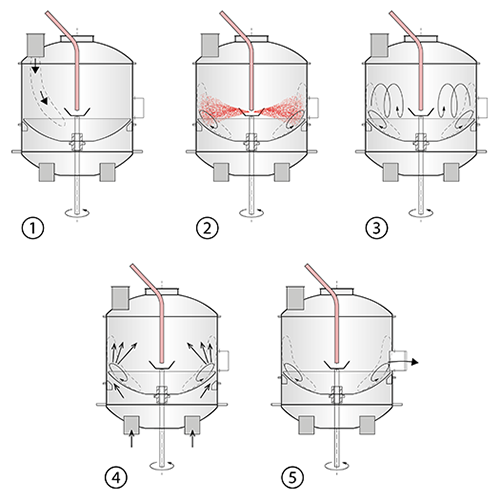 1

2

3

4

5