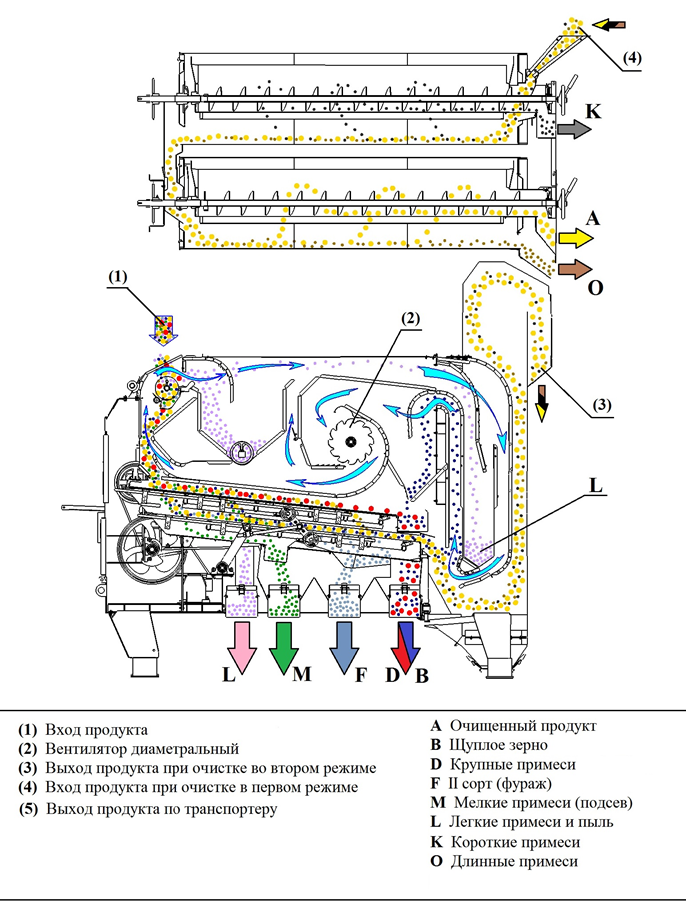 (4)
K
A
O
(1)
(2)
(3)
L
L M F D B

(1) Вход продукта
(2) Вентилятор диаметральный
(3) Выход продукта при очистке во втором режиме
(4) Вход продукта при очистке в первом режиме
(5) Выход продукта по транспортеру

A Очищенный продукт
B Щуплое зерно
D Крупные примеси
F II сорт (фураж)
M Мелкие примеси (подсев)
L Легкие примеси и пыль
K Короткие примеси
O Длинные примеси